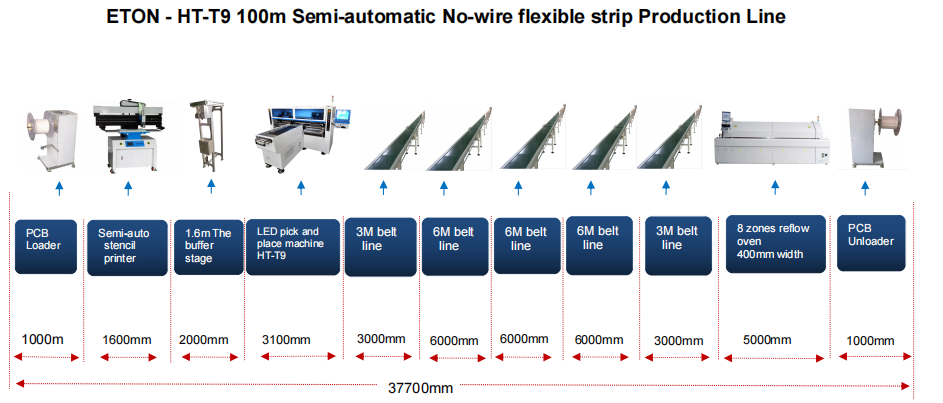 ETON - HT-T9 100m Semi-automatic No-wire flexible strip Production Line

PCB Loader

Semi-auto stencil printer

1.6m The buffer stage

LED pick and place machine HT-T9

3M belt line

6M belt line

6M belt line

6M belt line

3M belt line

8 zones reflow oven 400mm width

PCB Unloader

1000m

1600mm

2000mm

3100mm

3000mm

6000mm

6000mm

6000mm

3000mm

5000mm

1000mm

37700mm