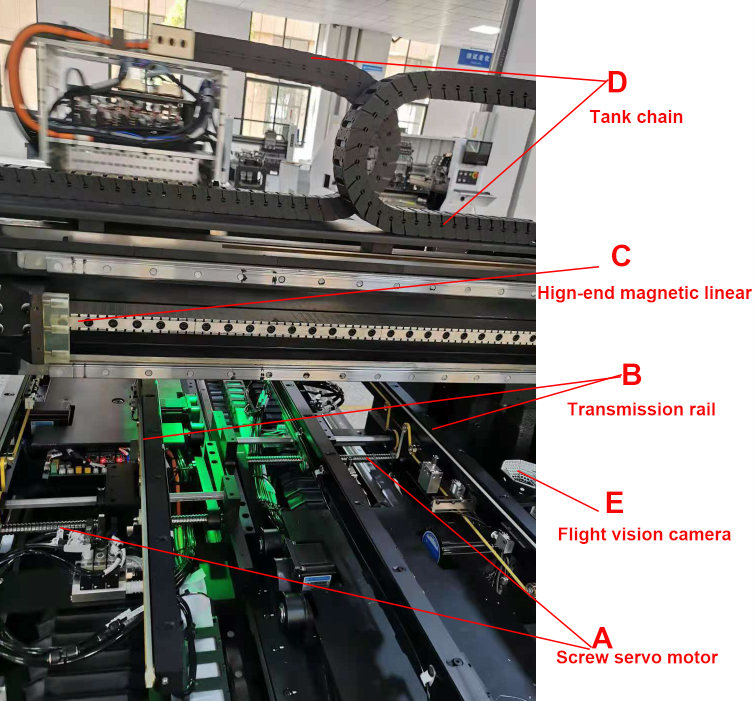 D
Tank chain

C
Hign-end magnetic linear

B
Transmission rail

E
Flight vision camera

A
Screw servo motor