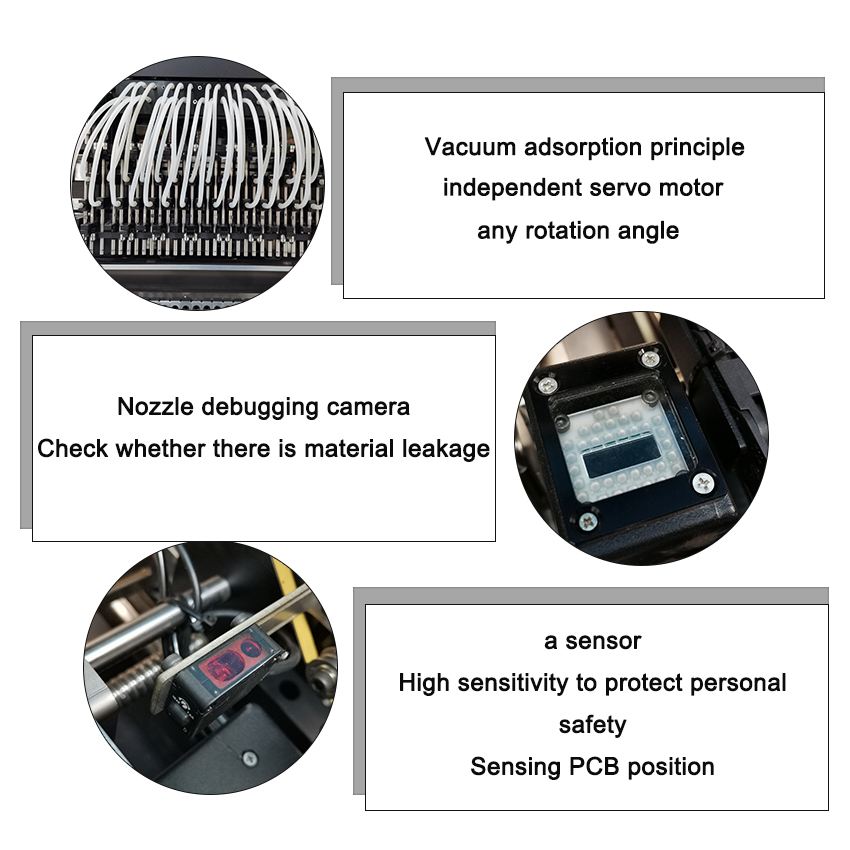 Vacuum adsorption principle
independent servo motor
any rotation angle

Nozzle debugging camera
Check whether there is material leakage

a sensor
High sensitivity to protect personal safety
Sensing PCB position