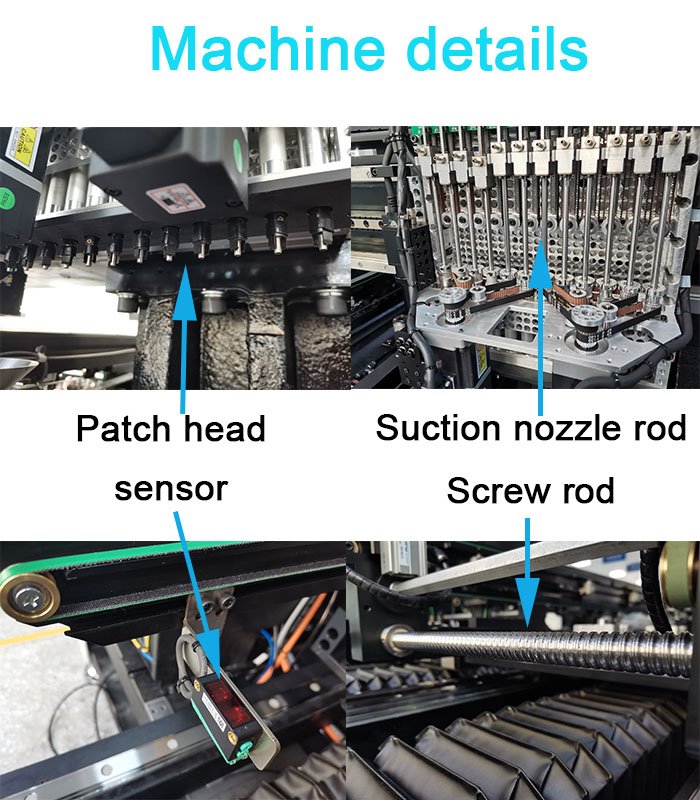 Machine details

Patch head

Suction nozzle rod

sensor

Screw rod