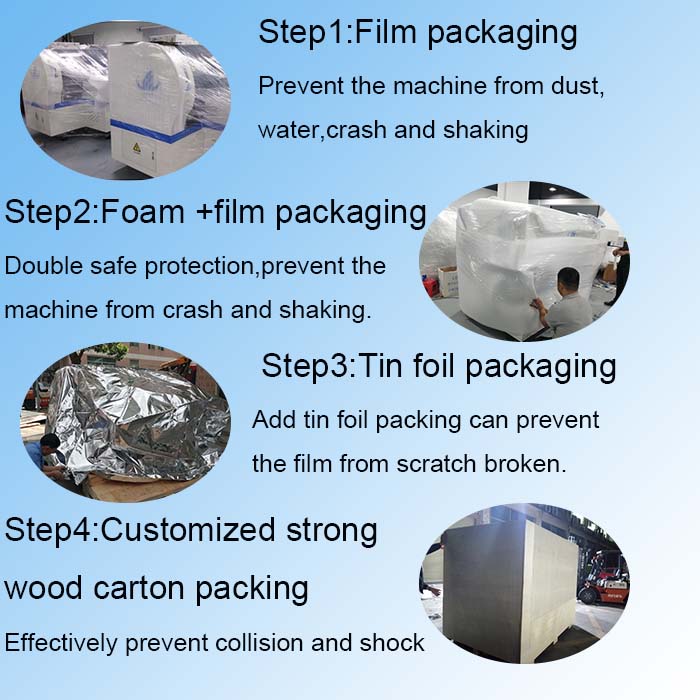 Step1:Film packaging

Prevent the machine from dust, water,crash and shaking

Step2:Foam +film packaging

Double safe protection,prevent the machine from crash and shaking.

Step3:Tin foil packaging

Add tin foil packing can prevent the film from scratch broken.

Step4:Customized strong wood carton packing

Effectively prevent collision and shock